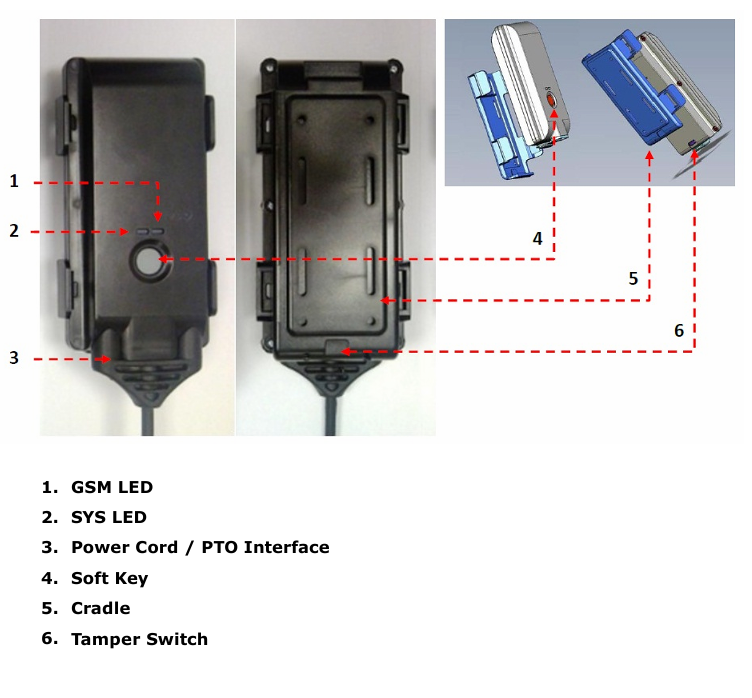 1

2

3

4

5

6

1. GSM LED
2. SYS LED
3. Power Cord / PTO Interface
4. Soft Key
5. Cradle
6. Tamper Switch