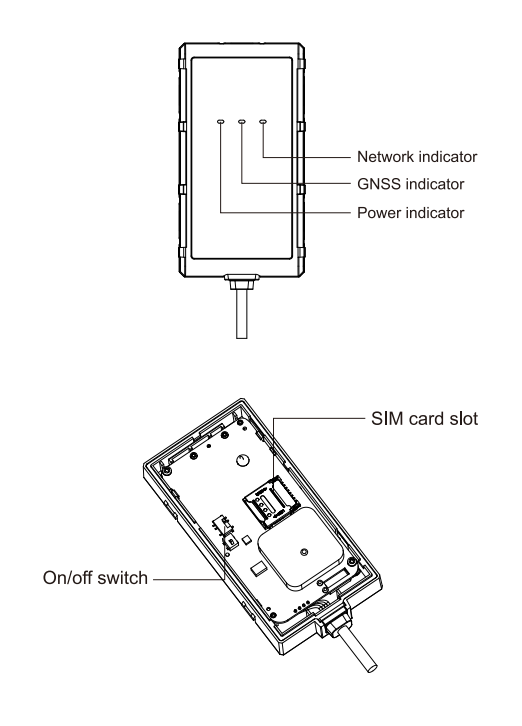 Network indicator
GNSS indicator
Power indicator

SIM card slot
On/off switch